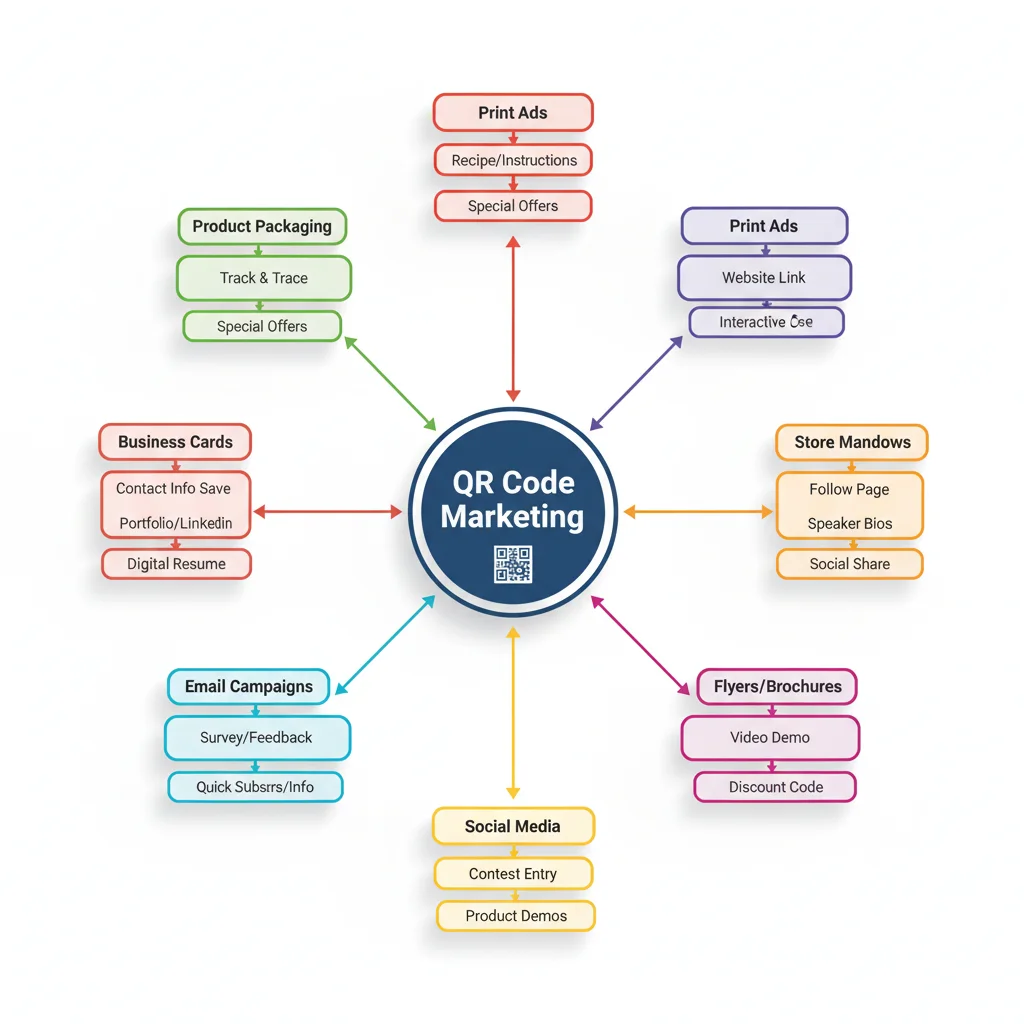 Print Ads
Recipe/Instructions
Special Offers

Product Packaging
Track & Trace
Special Offers

Print Ads
Website Link
Interactive Cse

Business Cards
Contact Info Save
Portfolio/Linkedin
Digital Resume

QR Code Marketing

Store Mandows
Follow Page
Speaker Bios
Social Share

Email Campaigns
Survey/Feedback
Quick Subsrrs/Info

Flyers/Brochures
Video Demo
Discount Code

Social Media
Contest Entry
Product Demos